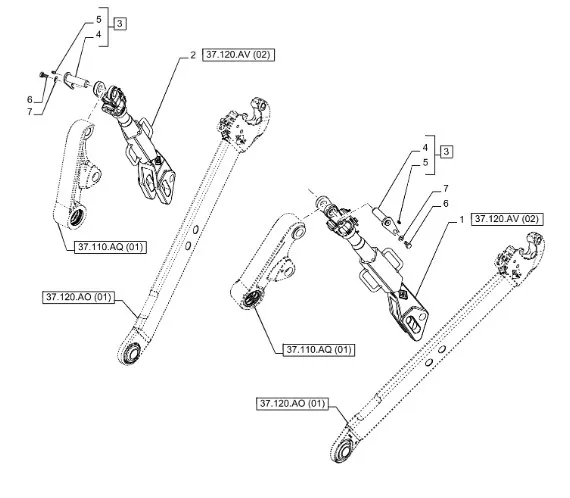 5
4
3
2
37.120.AV (02)
6
7
37.110.AQ (01)
37.120.AO (01)
4
5
3
7
6
1
37.120.AV (02)
37.110.AQ (01)
37.120.AO (01)