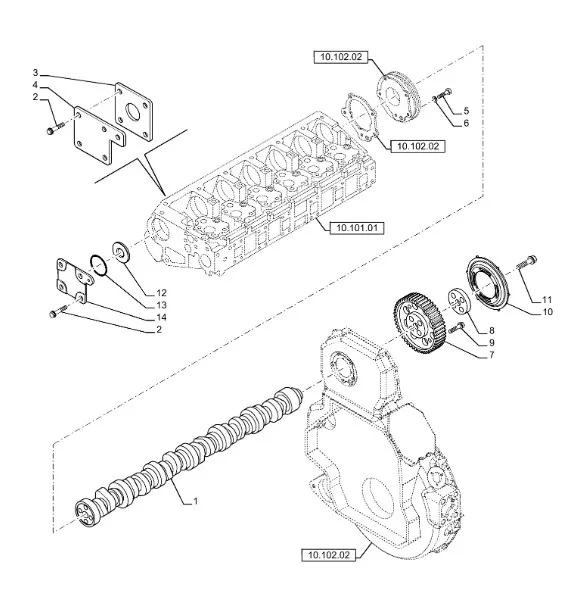 10.102.02

3
4
2

5
6

10.102.02

10.101.01

12
13
14
2

11
10
8
9
7

1

10.102.02